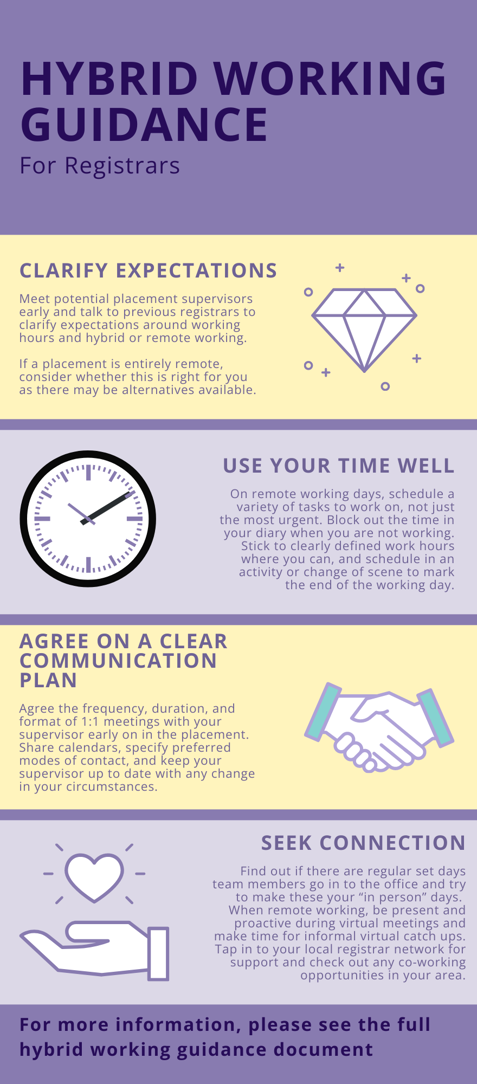 HYBRID WORKING GUIDANCE
For Registrars

CLARIFY EXPECTATIONS

Meet potential placement supervisors early and talk to previous registrars to clarify expectations around working hours and hybrid or remote working.

If a placement is entirely remote, consider whether this is right for you as there may be alternatives available.

USE YOUR TIME WELL

On remote working days, schedule a variety of tasks to work on, not just the most urgent. Block out the time in your diary when you are not working. Stick to clearly defined work hours where you can, and schedule in an activity or change of scene to mark the end of the working day.

AGREE ON A CLEAR COMMUNICATION PLAN

Agree the frequency, duration, and format of 1:1 meetings with your supervisor early on in the placement. Share calendars, specify preferred modes of contact, and keep your supervisor up to date with any change in your circumstances.

SEEK CONNECTION

Find out if there are regular set days team members go in to the office and try to make these your "in person" days. When remote working, be present and proactive during virtual meetings and make time for informal virtual catch ups. Tap in to your local registrar network for support and check out any co-working opportunities in your area.

For more information, please see the full hybrid working guidance document