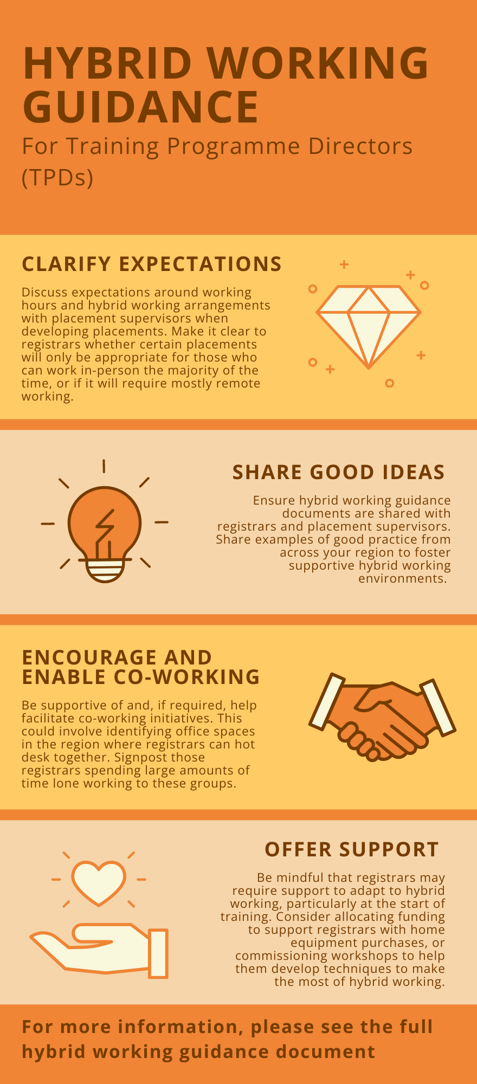 HYBRID WORKING GUIDANCE
For Training Programme Directors (TPDs)

CLARIFY EXPECTATIONS

Discuss expectations around working hours and hybrid working arrangements with placement supervisors when developing placements. Make it clear to registrars whether certain placements will only be appropriate for those who can work in-person the majority of the time, or if it will require mostly remote working.

SHARE GOOD IDEAS

Ensure hybrid working guidance documents are shared with registrars and placement supervisors. Share examples of good practice from across your region to foster supportive hybrid working environments.

ENCOURAGE AND ENABLE CO-WORKING

Be supportive of and, if required, help facilitate co-working initiatives. This could involve identifying office spaces in the region where registrars can hot desk together. Signpost those registrars spending large amounts of time lone working to these groups.

OFFER SUPPORT

Be mindful that registrars may require support to adapt to hybrid working, particularly at the start of training. Consider allocating funding to support registrars with home equipment purchases, or commissioning workshops to help them develop techniques to make the most of hybrid working.

For more information, please see the full hybrid working guidance document